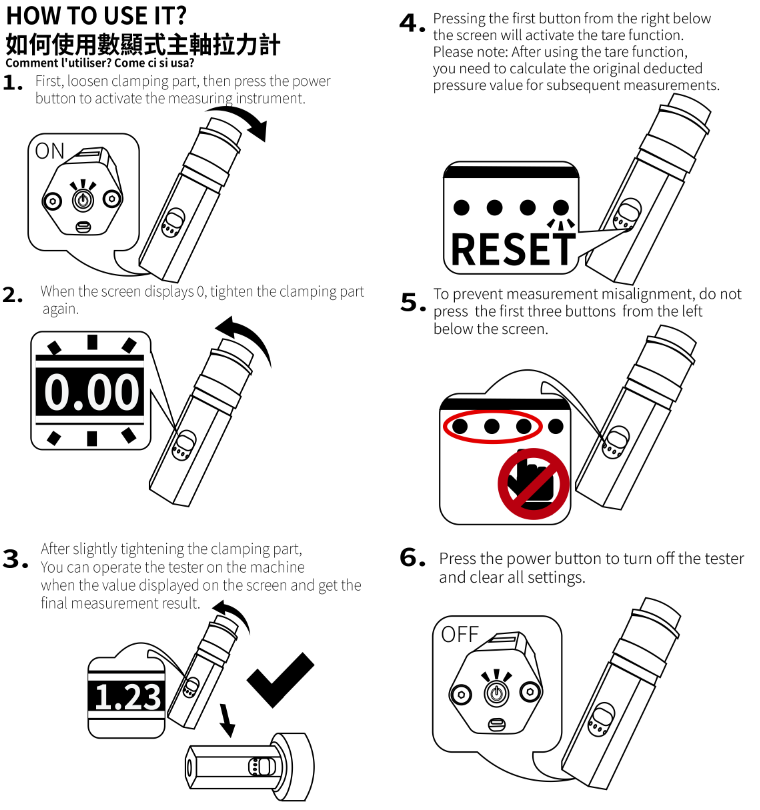 HOW TO USE IT?
如何使用數顯式主軸拉力計
Comment l'utiliser? Come ci si usa?

1. First, loosen clamping part, then press the power button to activate the measuring instrument.

ON

2. When the screen displays 0, tighten the clamping part again.

0.00

3. After slightly tightening the clamping part, You can operate the tester on the machine when the value displayed on the screen and get the final measurement result.

1.23

4. Pressing the first button from the right below the screen will activate the tare function. Please note: After using the tare function, you need to calculate the original deducted pressure value for subsequent measurements.

RESET

5. To prevent measurement misalignment, do not press the first three buttons from the left below the screen.

6. Press the power button to turn off the tester and clear all settings.

OFF